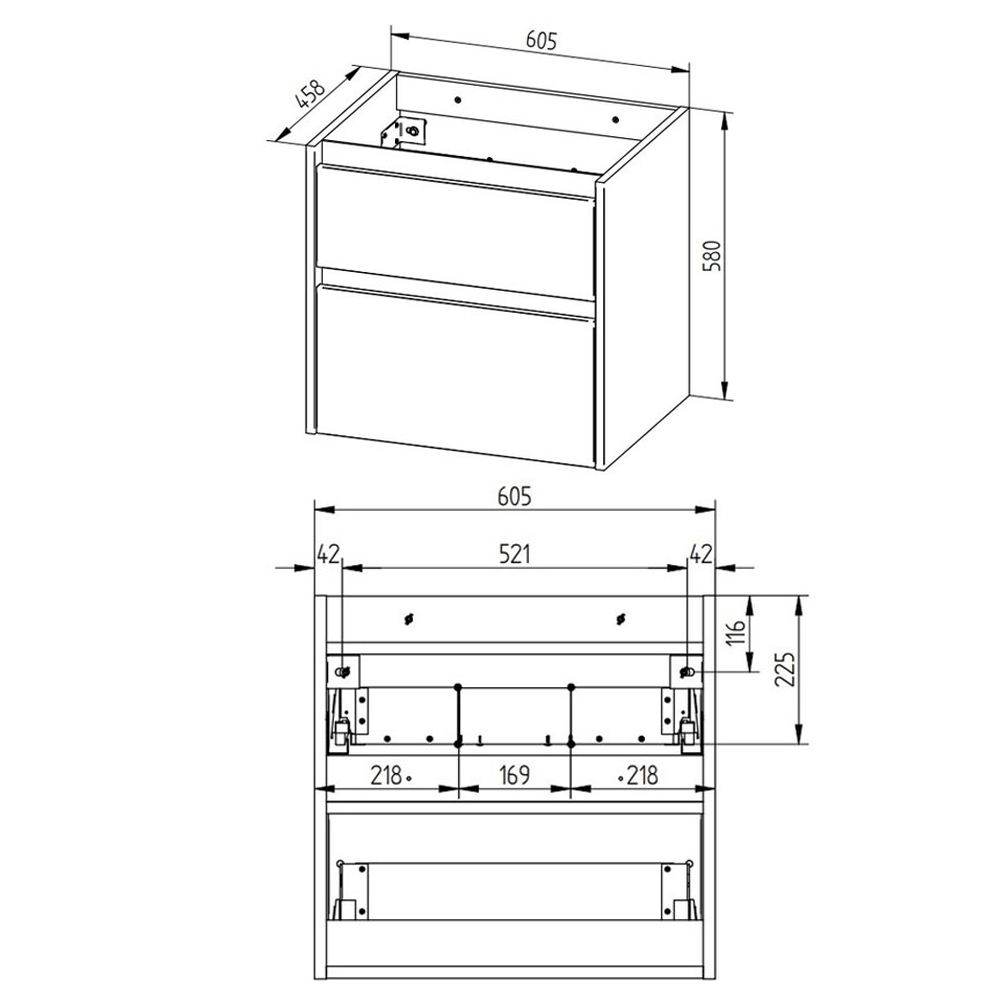 605
458
580
605
42
521
42
116
225
218
169
218