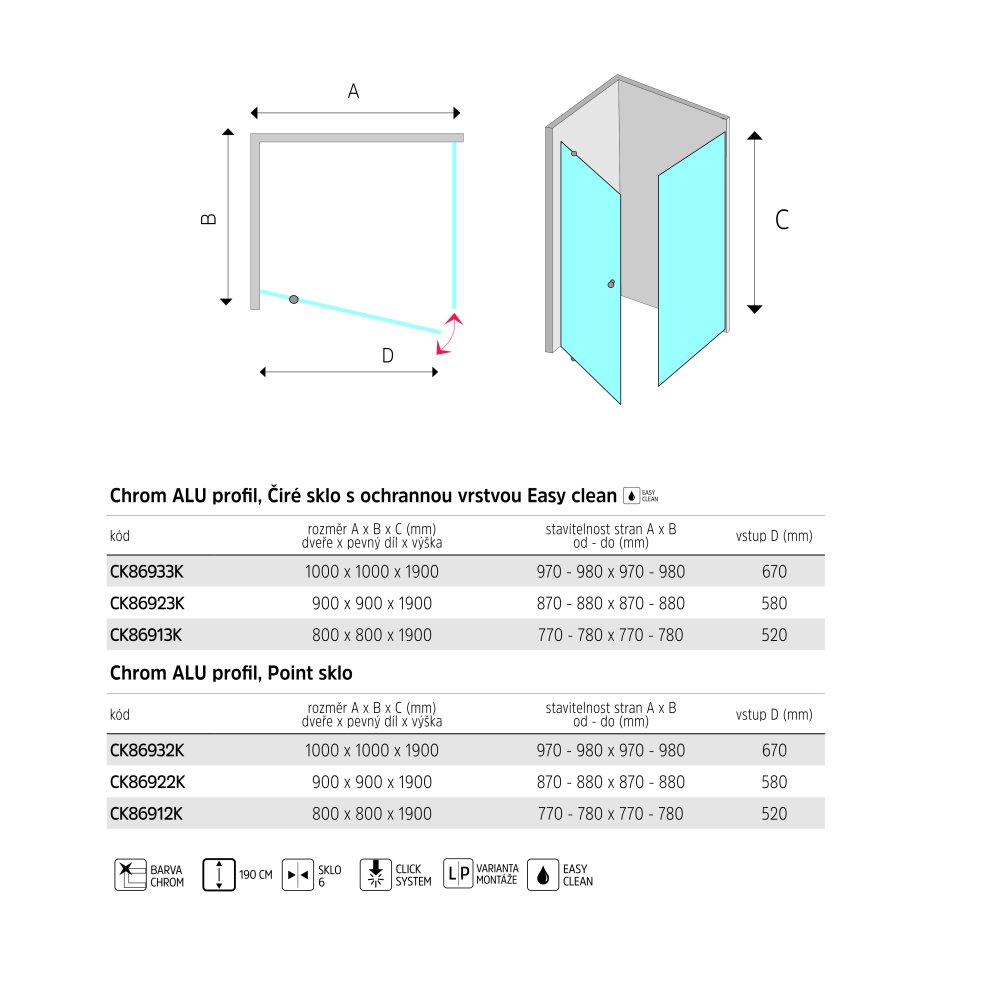 A

B

D

C

Chrom ALU profil, Čiré sklo s ochrannou vrstvou Easy clean EASY CLEAN

| kód | rozměr A x B x C (mm) dveře x pevný díl x výška | stavitelnost stran A x B od - do (mm) | vstup D (mm) |
|---|---|---|---|
| CK86933K | 1000 x 1000 x 1900 | 970 - 980 x 970 - 980 | 670 |
| CK86923K | 900 x 900 x 1900 | 870 - 880 x 870 - 880 | 580 |
| CK86913K | 800 x 800 x 1900 | 770 - 780 x 770 - 780 | 520 |

Chrom ALU profil, Point sklo

| kód | rozměr A x B x C (mm) dveře x pevný díl x výška | stavitelnost stran A x B od - do (mm) | vstup D (mm) |
|---|---|---|---|
| CK86932K | 1000 x 1000 x 1900 | 970 - 980 x 970 - 980 | 670 |
| CK86922K | 900 x 900 x 1900 | 870 - 880 x 870 - 880 | 580 |
| CK86912K | 800 x 800 x 1900 | 770 - 780 x 770 - 780 | 520 |

BARVA CHROM 190 CM SKLO 6 CLICK SYSTEM L P VARIANTA MONTÁŽE EASY CLEAN