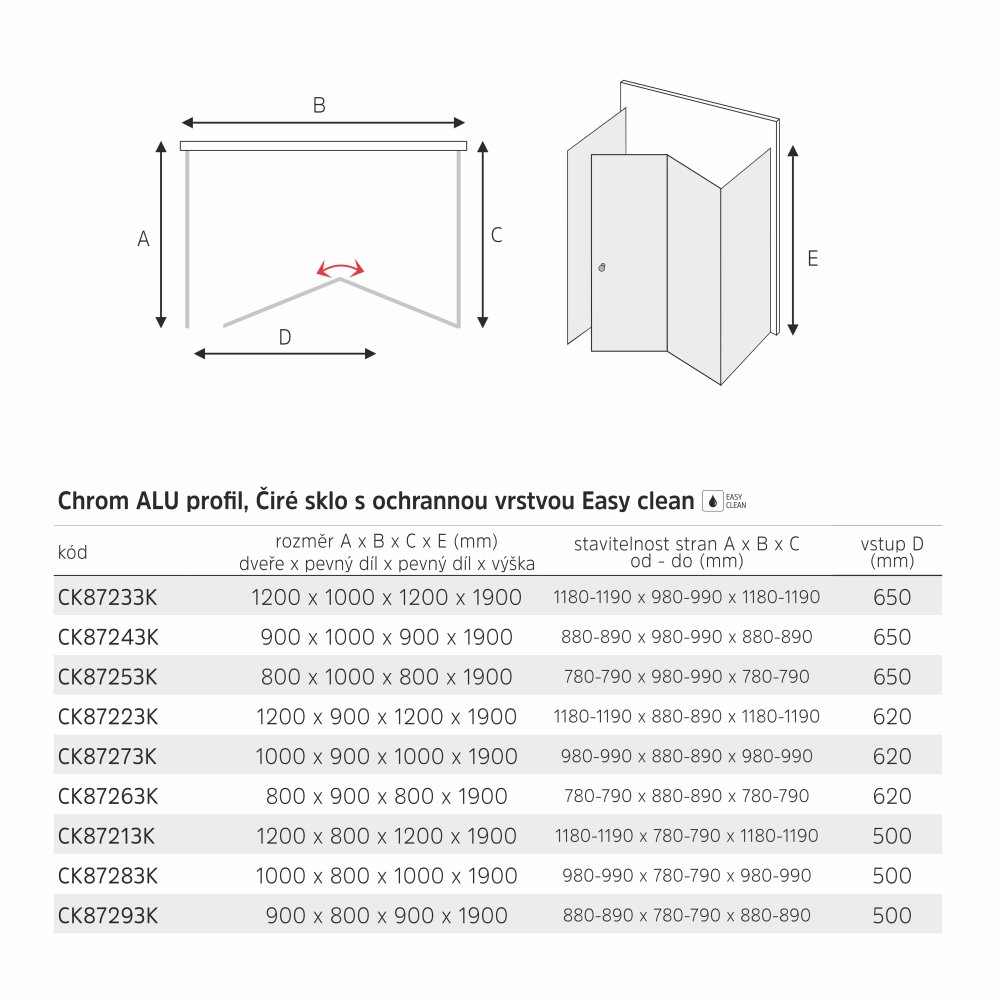 B

A

C

D

E

Chrom ALU profil, Čiré sklo s ochrannou vrstvou Easy clean EASY CLEAN

| kód | rozměr A x B x C x E (mm) dveře x pevný díl x pevný díl x výška | stavitelnost stran A x B x C od - do (mm) | vstup D (mm) |
|---|---|---|---|
| CK87233K | 1200 x 1000 x 1200 x 1900 | 1180-1190 x 980-990 x 1180-1190 | 650 |
| CK87243K | 900 x 1000 x 900 x 1900 | 880-890 x 980-990 x 880-890 | 650 |
| CK87253K | 800 x 1000 x 800 x 1900 | 780-790 x 980-990 x 780-790 | 650 |
| CK87223K | 1200 x 900 x 1200 x 1900 | 1180-1190 x 880-890 x 1180-1190 | 620 |
| CK87273K | 1000 x 900 x 1000 x 1900 | 980-990 x 880-890 x 980-990 | 620 |
| CK87263K | 800 x 900 x 800 x 1900 | 780-790 x 880-890 x 780-790 | 620 |
| CK87213K | 1200 x 800 x 1200 x 1900 | 1180-1190 x 780-790 x 1180-1190 | 500 |
| CK87283K | 1000 x 800 x 1000 x 1900 | 980-990 x 780-790 x 980-990 | 500 |
| CK87293K | 900 x 800 x 900 x 1900 | 880-890 x 780-790 x 880-890 | 500 |